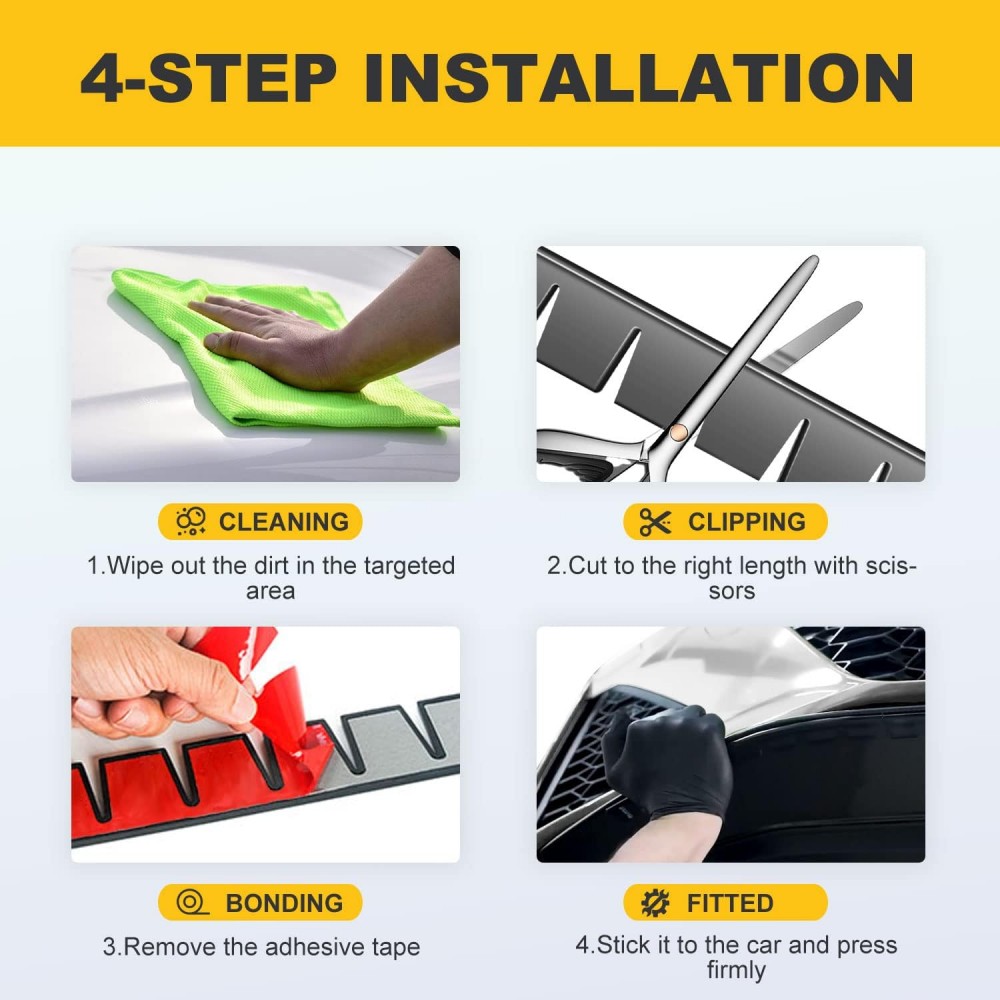 4-STEP INSTALLATION

CLEANING

1.Wipe out the dirt in the targeted area

CLIPPING

2.Cut to the right length with scissors

BONDING

3.Remove the adhesive tape

FITTED

4.Stick it to the car and press firmly